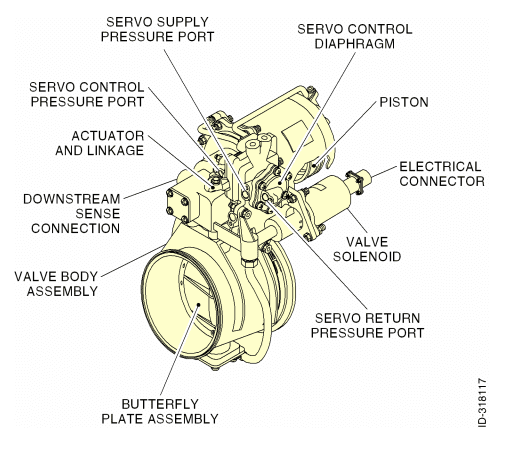 SERVO SUPPLY PRESSURE PORT

SERVO CONTROL DIAPHRAGM

SERVO CONTROL PRESSURE PORT

PISTON

ACTUATOR AND LINKAGE

ELECTRICAL CONNECTOR

DOWNSTREAM SENSE CONNECTION

VALVE SOLENOID

VALVE BODY ASSEMBLY

SERVO RETURN PRESSURE PORT

BUTTERFLY PLATE ASSEMBLY

ID-318117